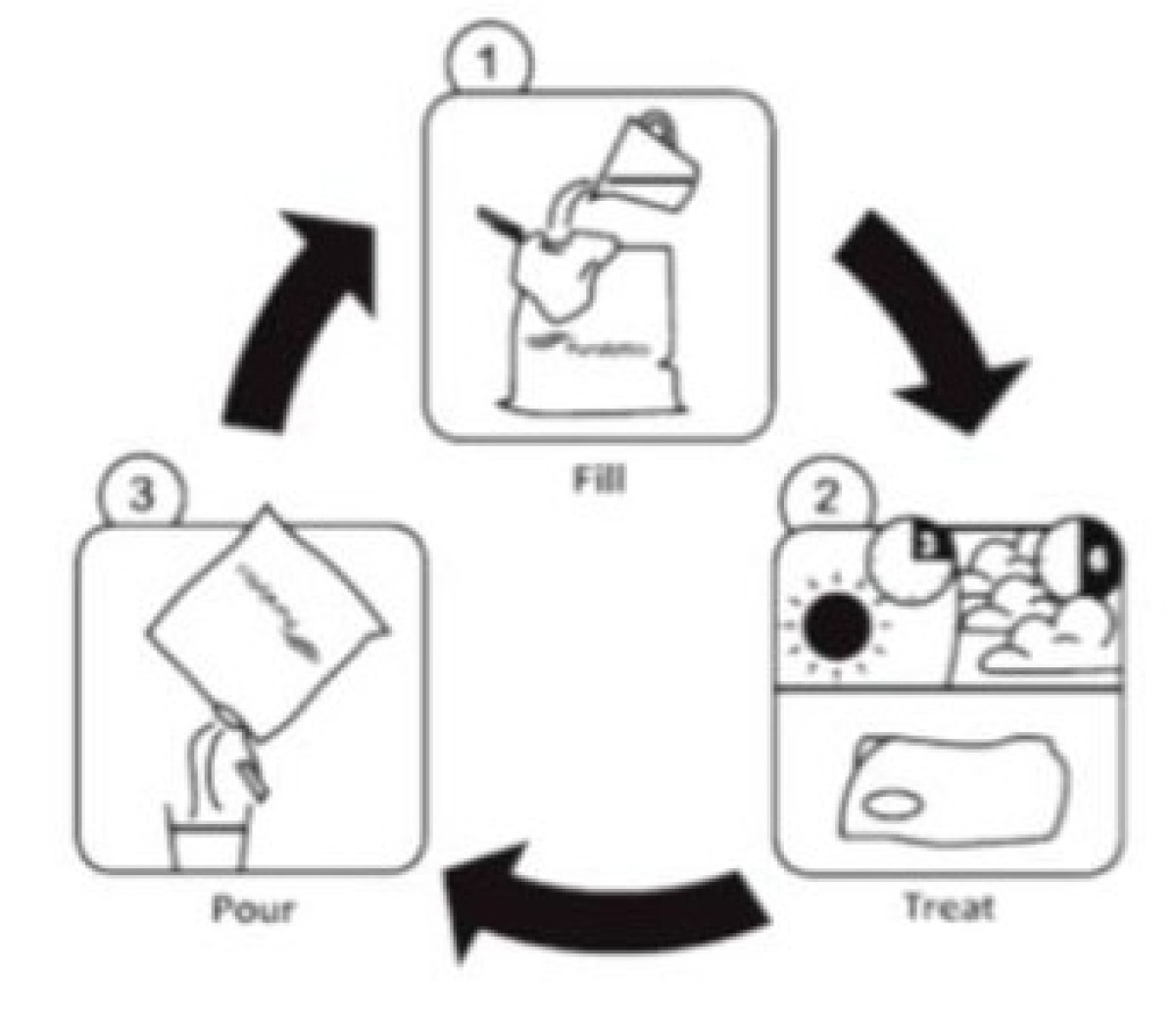 1

Fill

2

Treat

3

Pour